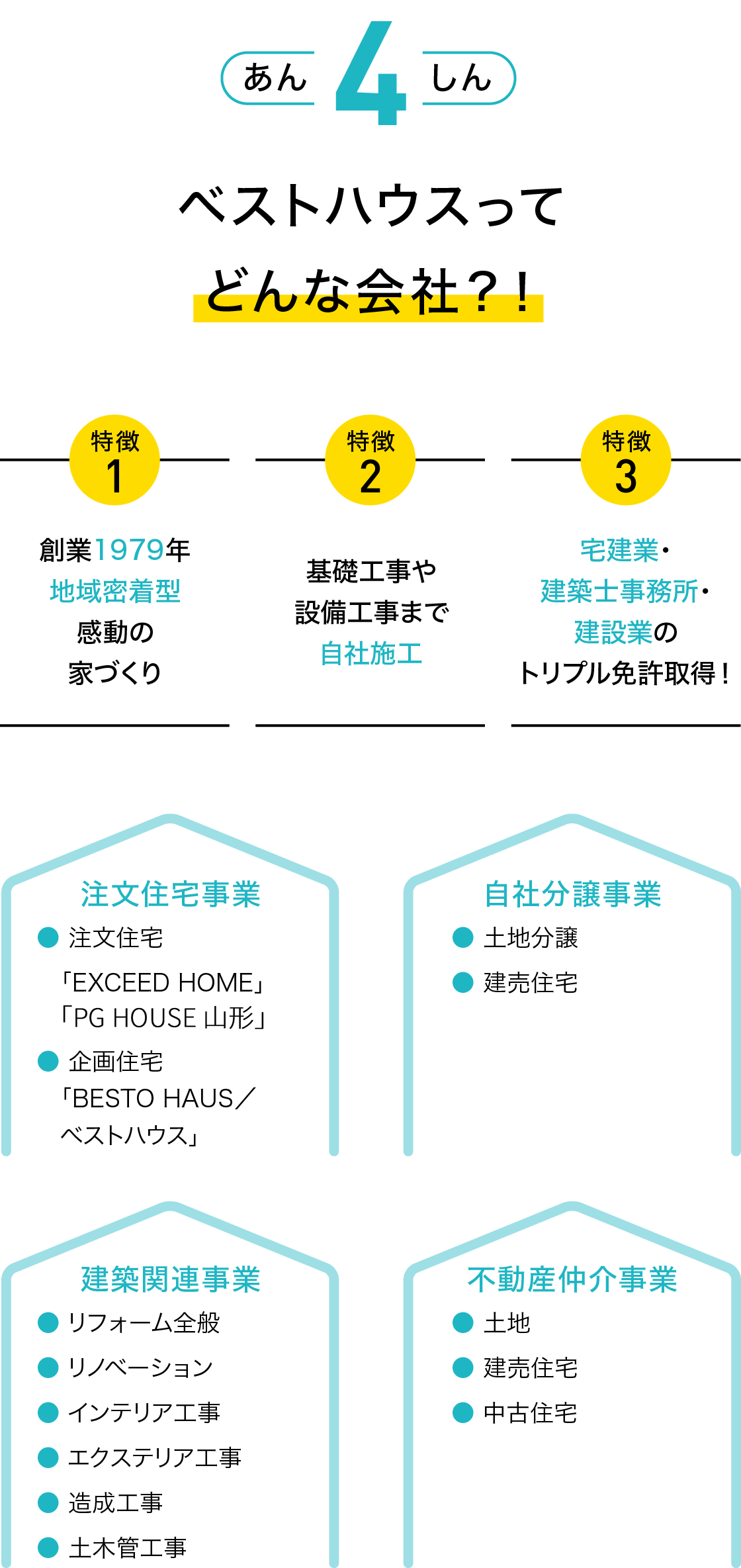 あん 4 しん

ベストハウスって
どんな会社？！

特徴
1

創業1979年
地域密着型
感動の
家づくり

特徴
2

基礎工事や
設備工事まで
自社施工

特徴
3

宅建業・
建築士事務所・
建設業の
トリプル免許取得！

注文住宅事業
• 注文住宅
「EXCEED HOME」
「PG HOUSE 山形」
• 企画住宅
「BESTO HAUS／
ベストハウス」

自社分譲事業
• 土地分譲
• 建売住宅

建築関連事業
• リフォーム全般
• リノベーション
• インテリア工事
• エクステリア工事
• 造成工事
• 土木管工事

不動産仲介事業
• 土地
• 建売住宅
• 中古住宅